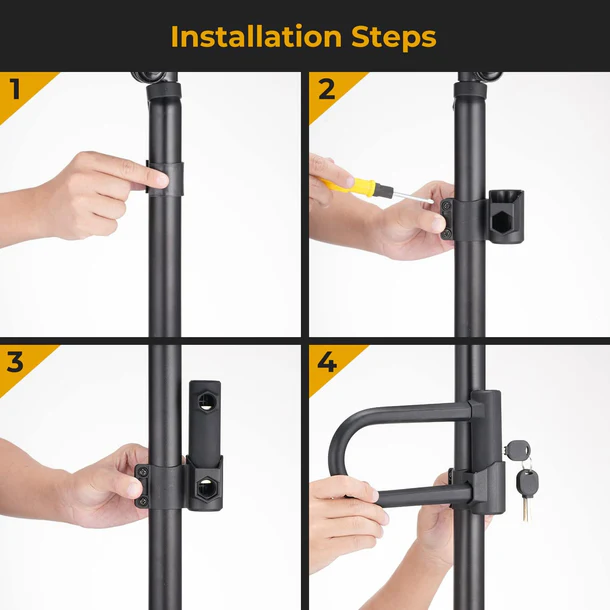 Installation Steps

1

2

3

4